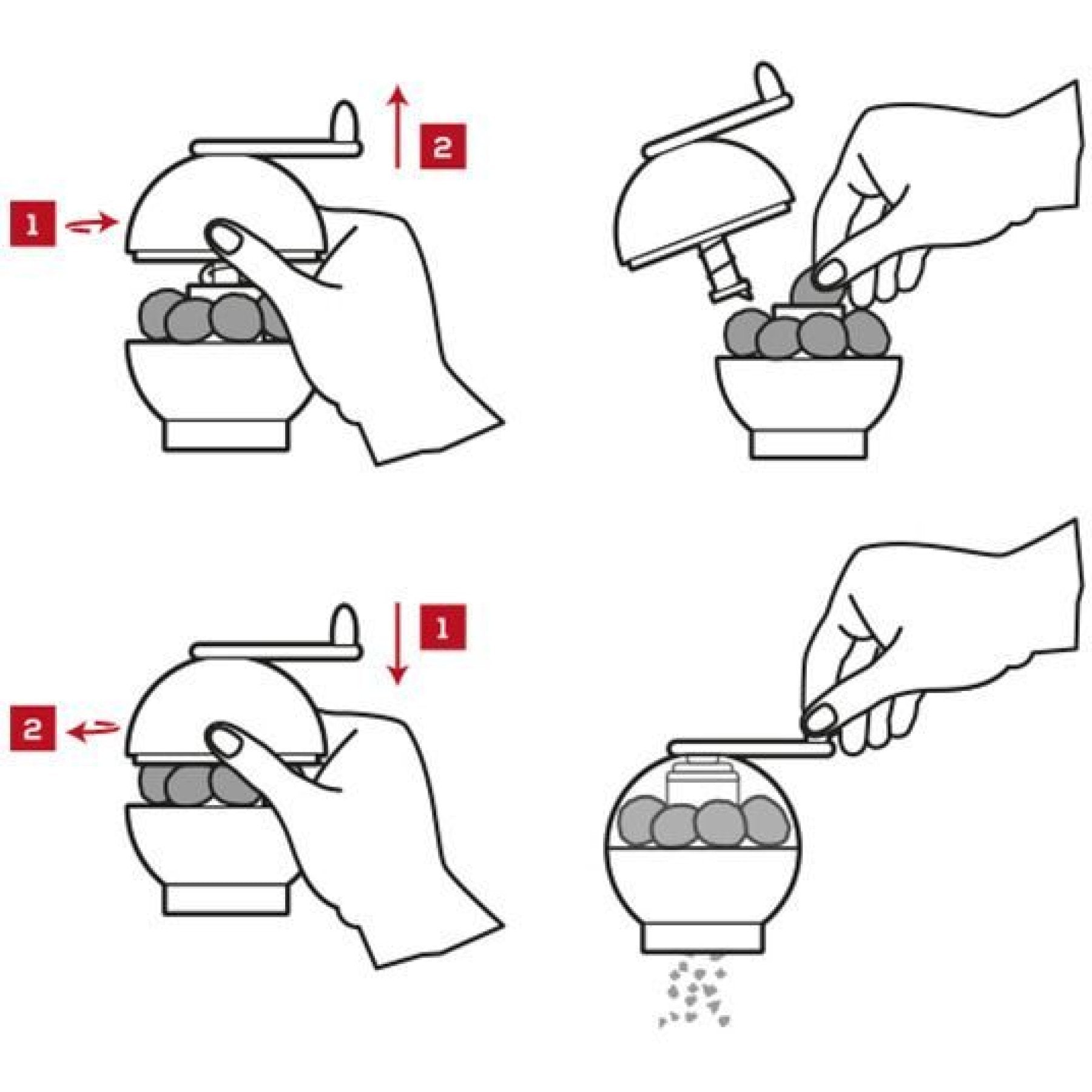 2
1

1
2