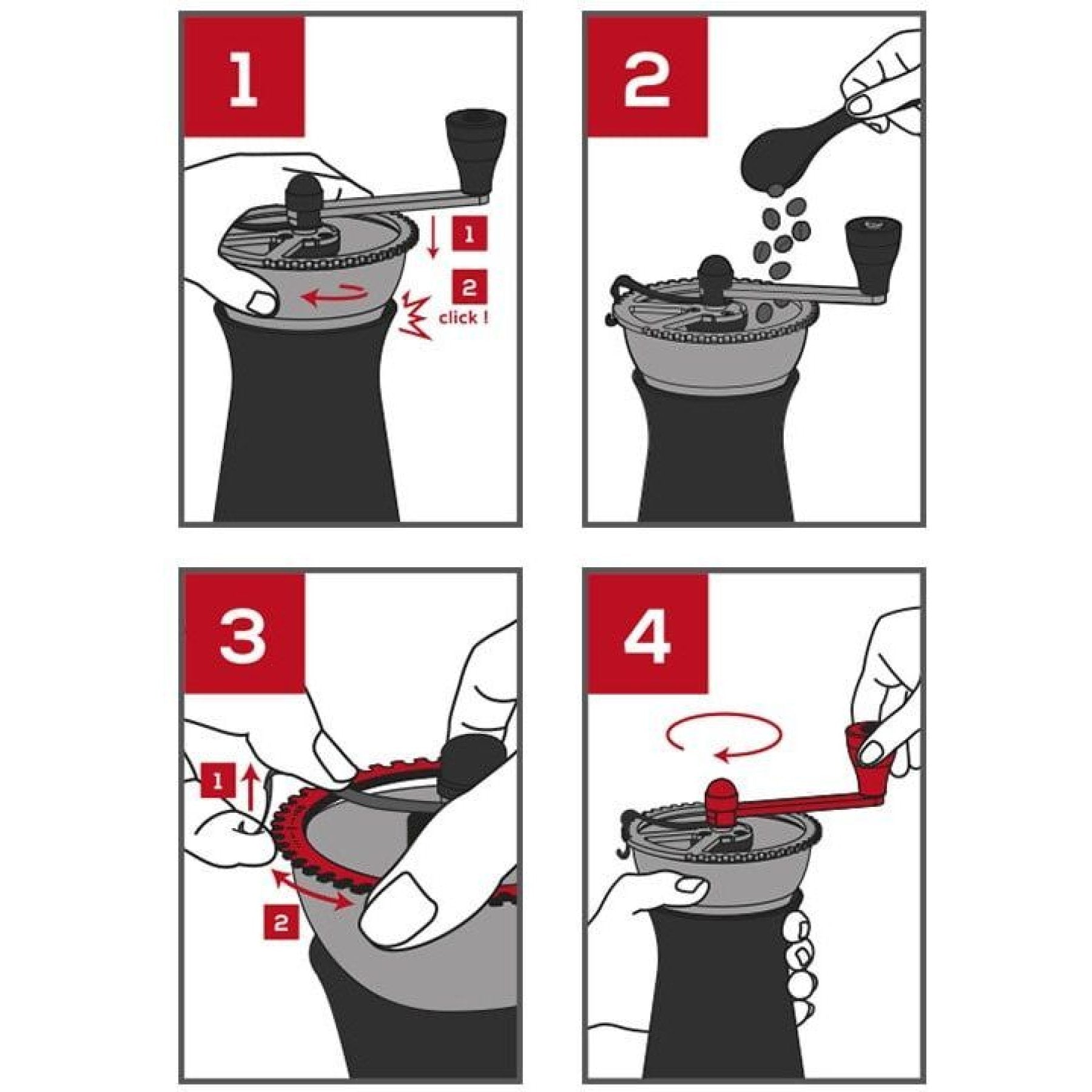 1

1

2

click !

2

3

1

2

4